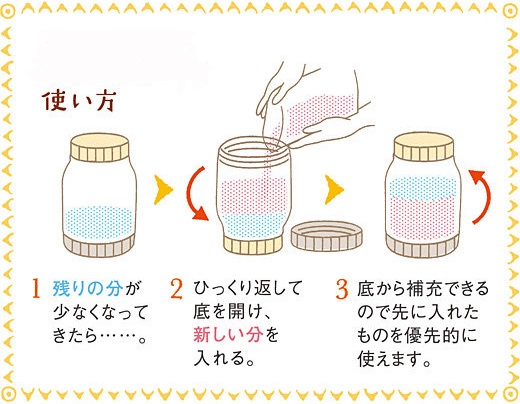 使い方

1 残りの分が少なくなってきたら……。

2 ひっくり返して底を開け、新しい分を入れる。

3 底から補充できるので先に入れたものを優先的に使えます。