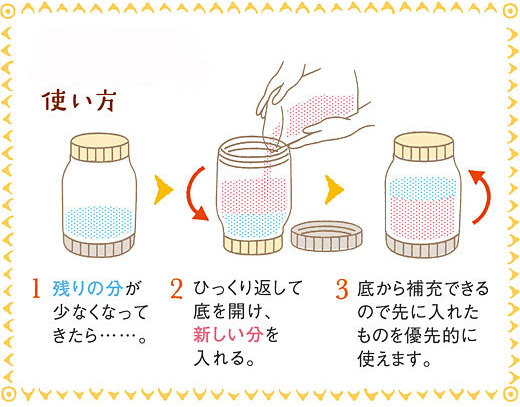 使い方

1 残りの分が少なくなってきたら……。

2 ひっくり返して底を開け、新しい分を入れる。

3 底から補充できるので先に入れたものを優先的に使えます。